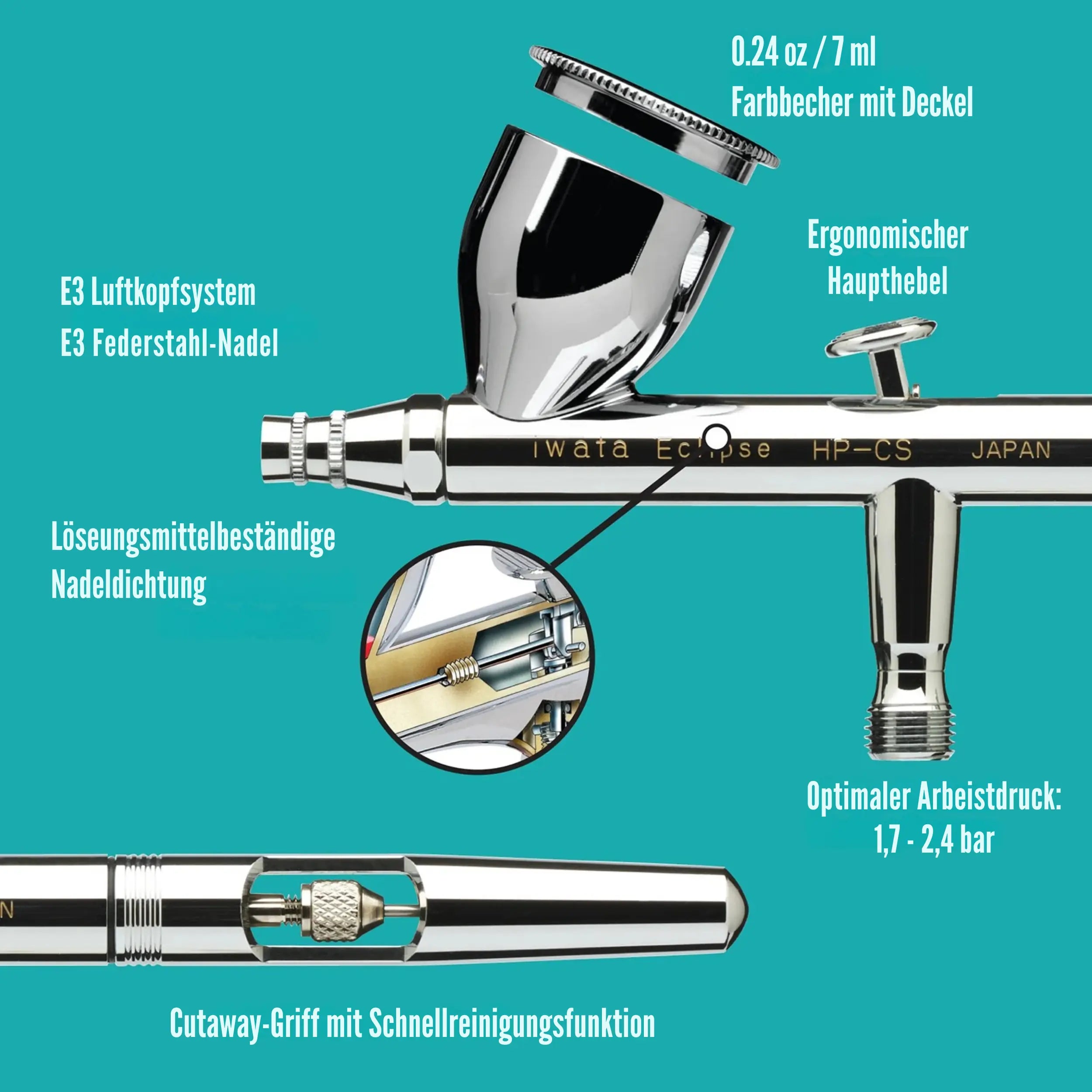 0.24 oz / 7 ml
Farbbecher mit Deckel

Ergonomischer
Haupthebel

E3 Luftkopfsystem
E3 Federstahl-Nadel

iwata Eclipse HP-CS JAPAN

Löseungsmittelbeständige
Nadeldichtung

Optimaler Arbeistdruck:
1,7 - 2,4 bar

N

Cutaway-Griff mit Schnellreinigungsfunktion